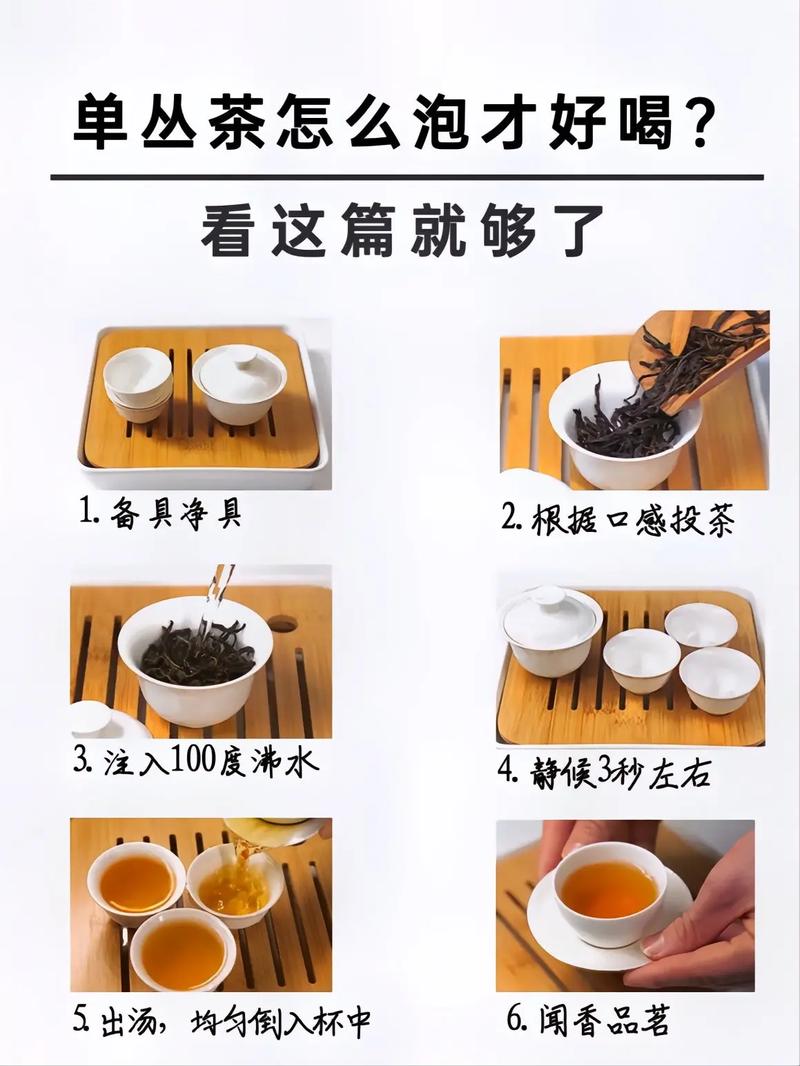 单丛茶怎么泡才好喝?

看这篇就够了

1. 备具净具

2. 根据口感投茶

3. 注入100度沸水

4. 静候3秒左右

5. 出汤，均匀倒入杯中

6. 闻香品茗